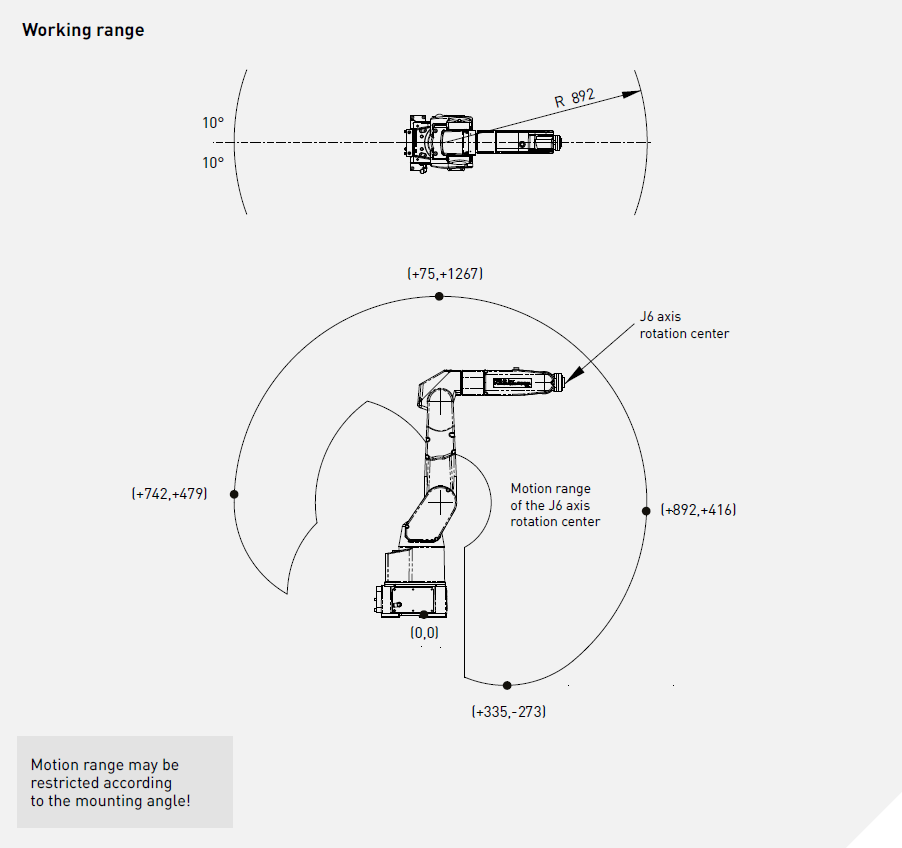 Working range

10°

10°

R 892

(+75,+1267)

J6 axis rotation center

(+742,+479)

Motion range of the J6 axis rotation center

(+892,+416)

(0,0)

(+335,-273)

Motion range may be restricted according to the mounting angle!