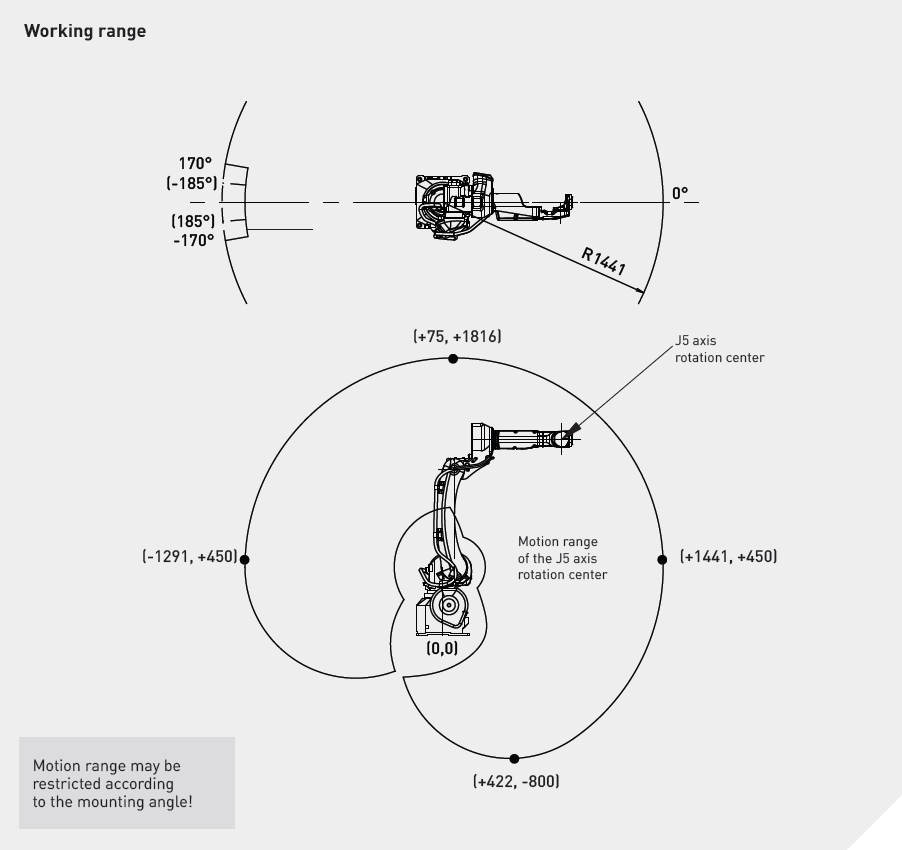 Working range

170°
(-185°)
(185°)
-170°
0°
R1441

(+75, +1816)
J5 axis
rotation center
(-1291, +450)
Motion range
of the J5 axis
rotation center
(+1441, +450)
(0,0)
(+422, -800)

Motion range may be restricted according to the mounting angle!