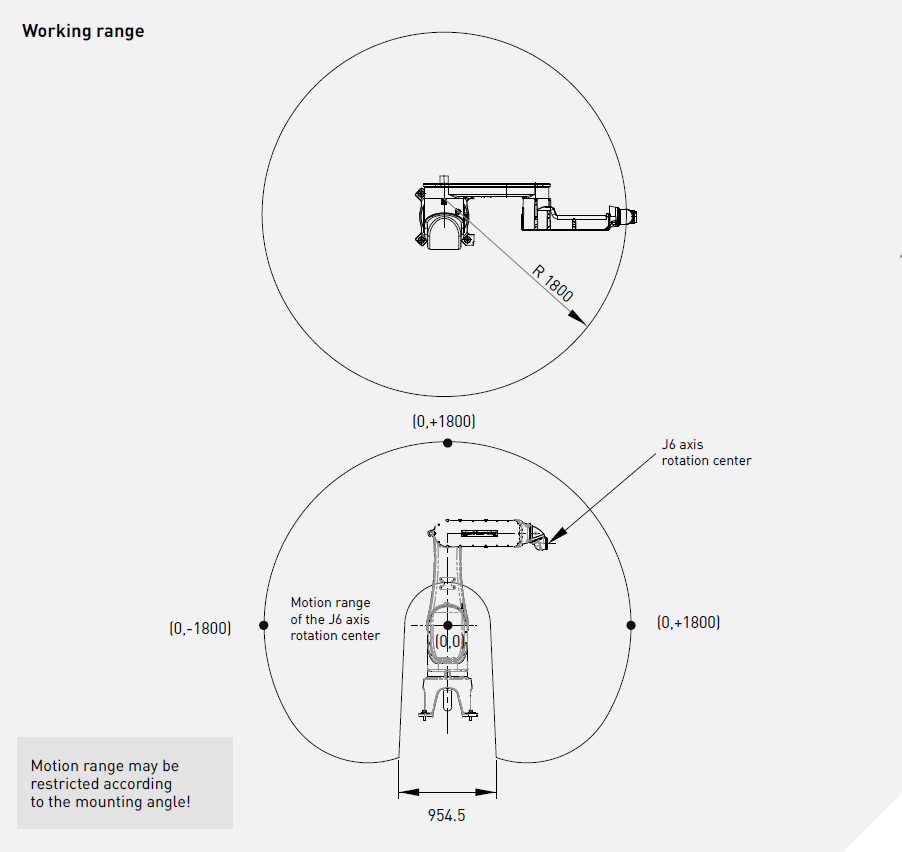 Working range

R 1800

(0,+1800)

J6 axis rotation center

Motion range of the J6 axis rotation center

(0,-1800)

(0,0)

(0,+1800)

Motion range may be restricted according to the mounting angle!

954.5